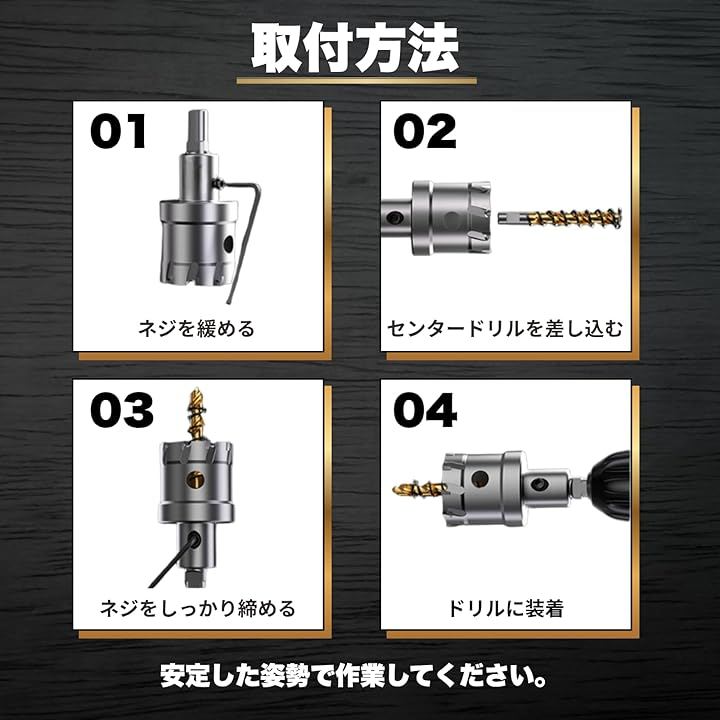 取付方法

01
ネジを緩める

02
センタードリルを差し込む

03
ネジをしっかり締める

04
ドリルに装着

安定した姿勢で作業してください。