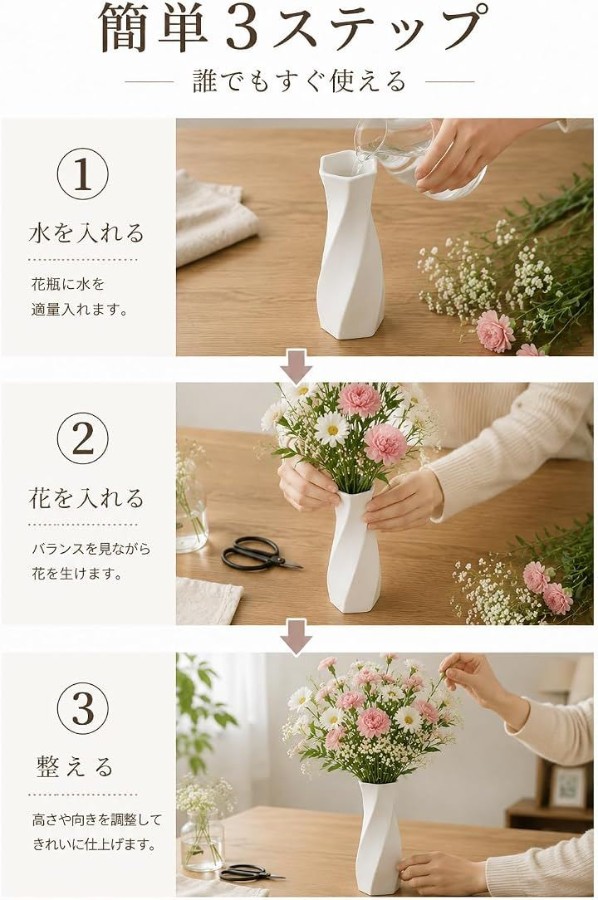 簡単3ステップ

誰でもすぐ使える

1

水を入れる

花瓶に水を適量入れます。

2

花を入れる

バランスを見ながら花を生けます。

3

整える

高さや向きを調整してきれいに仕上げます。