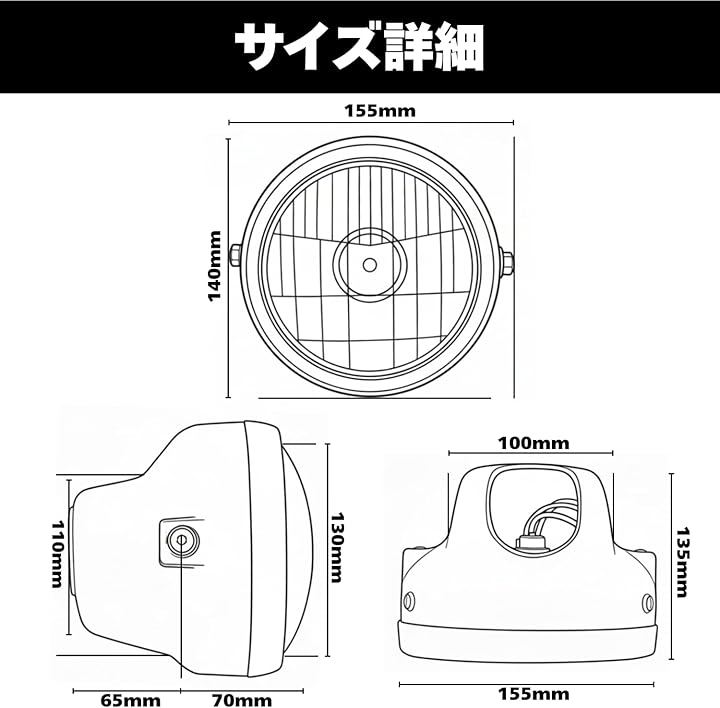 サイズ詳細

155mm

140mm

110mm

130mm

65mm

70mm

100mm

135mm

155mm