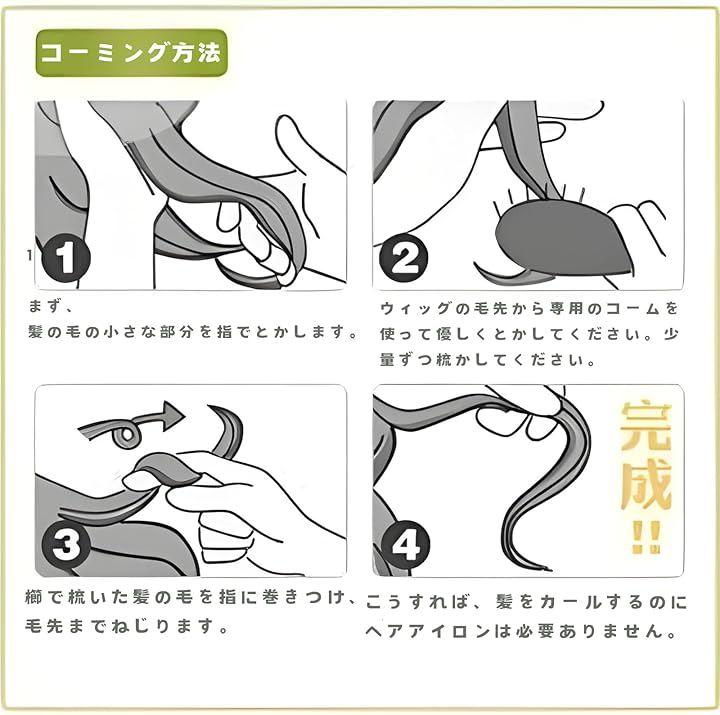 コーミング方法

1

まず、
髪の毛の小さな部分を指でとかします。

2

ウィッグの毛先から専用のコームを使って優しくとかしてください。少量ずつ梳かしてください。

3

櫛で梳いた髪の毛を指に巻きつけ、毛先までねじります。

4

完成!!

こうすれば、髪をカールするのにヘアアイロンは必要ありません。