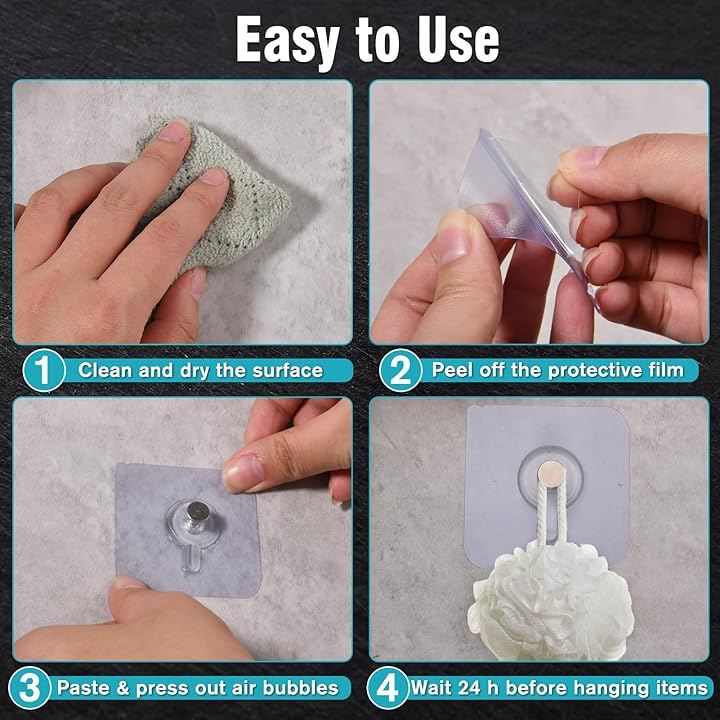 Easy to Use

1 Clean and dry the surface

2 Peel off the protective film

3 Paste & press out air bubbles

4 Wait 24 h before hanging items