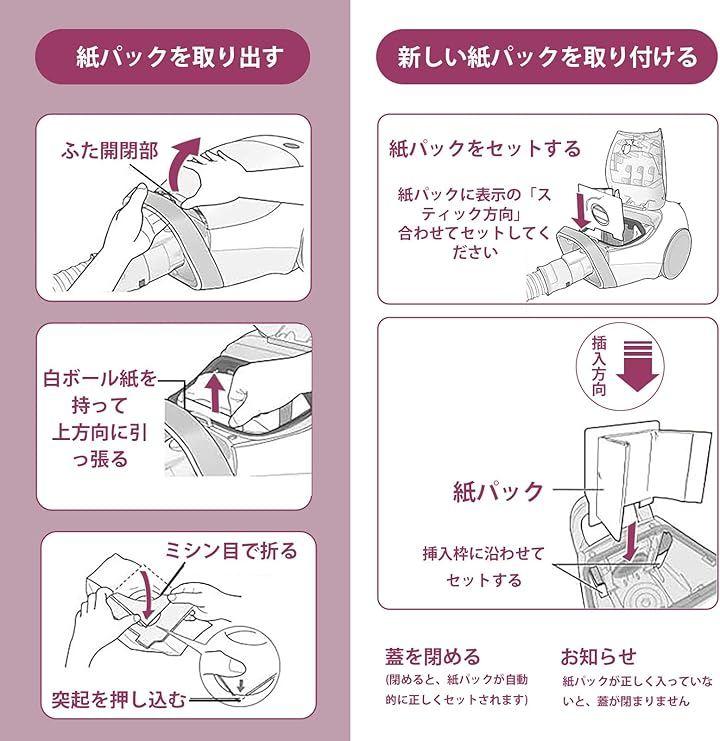 紙パックを取り出す

ふた開閉部

白ボール紙を持って上方向に引っ張る

ミシン目で折る

突起を押し込む

新しい紙パックを取り付ける

紙パックをセットする

紙パックに表示の「スティック方向」合わせてセットしてください

挿入方向

紙パック

挿入枠に沿わせてセットする

蓋を閉める
(閉めると、紙パックが自動的に正しくセットされます)

お知らせ
紙パックが正しく入っていないと、蓋が閉まりません