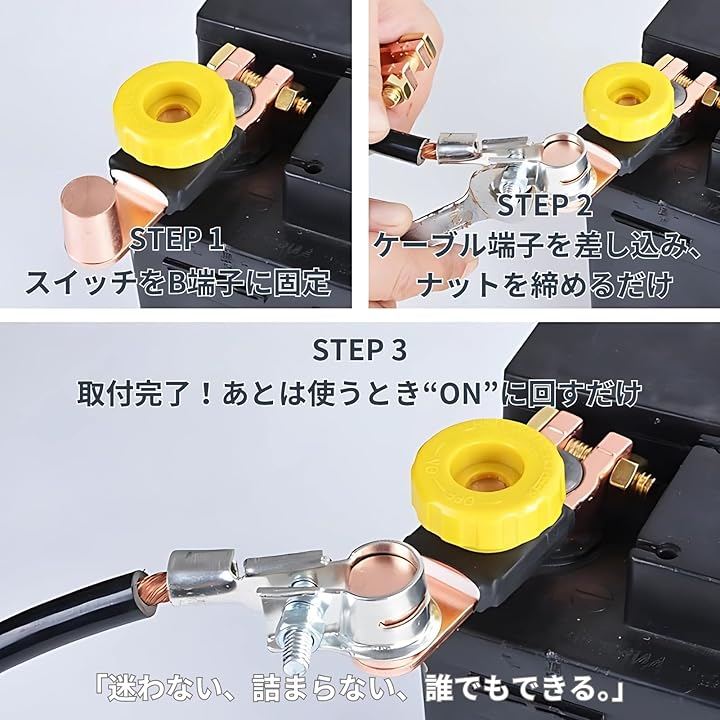 STEP 1
スイッチをB端子に固定

STEP 2
ケーブル端子を差し込み、ナットを締めるだけ

STEP 3
取付完了！あとは使うとき“ON”に回すだけ

「迷わない、詰まらない、誰でもできる。」