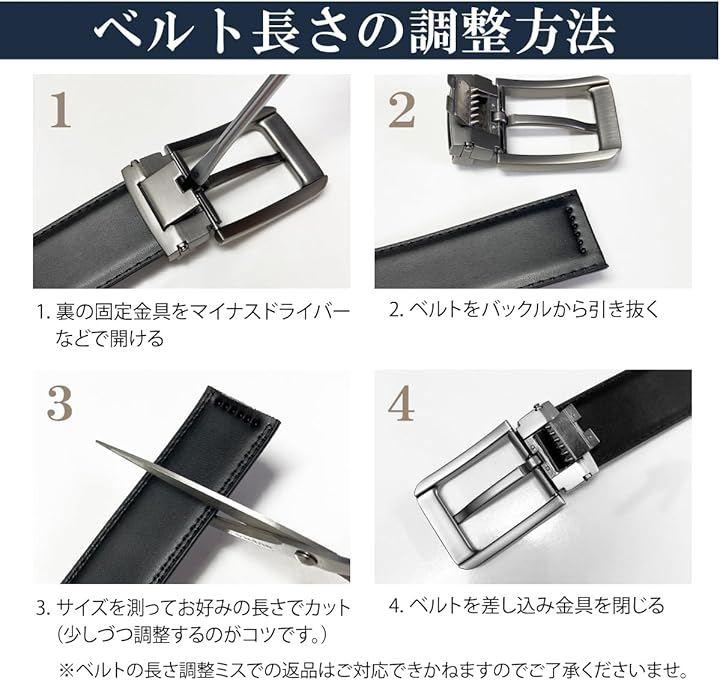 ベルト長さの調整方法

1

2

1. 裏の固定金具をマイナスドライバーなどで開ける

2. ベルトをバックルから引き抜く

3

4

3. サイズを測ってお好みの長さでカット（少しづつ調整するのがコツです。）

4. ベルトを差し込み金具を閉じる

※ベルトの長さ調整ミスでの返品はご対応できかねますのでご了承くださいませ。