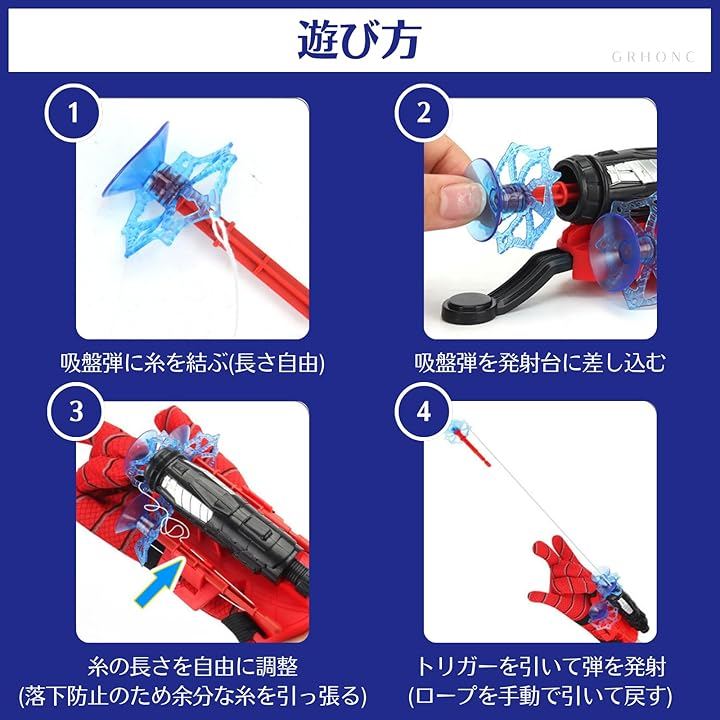 遊び方

GRHONC

1

吸盤弾に糸を結ぶ(長さ自由)

2

吸盤弾を発射台に差し込む

3

糸の長さを自由に調整
(落下防止のため余分な糸を引っ張る)

4

トリガーを引いて弾を発射
(ロープを手動で引いて戻す)