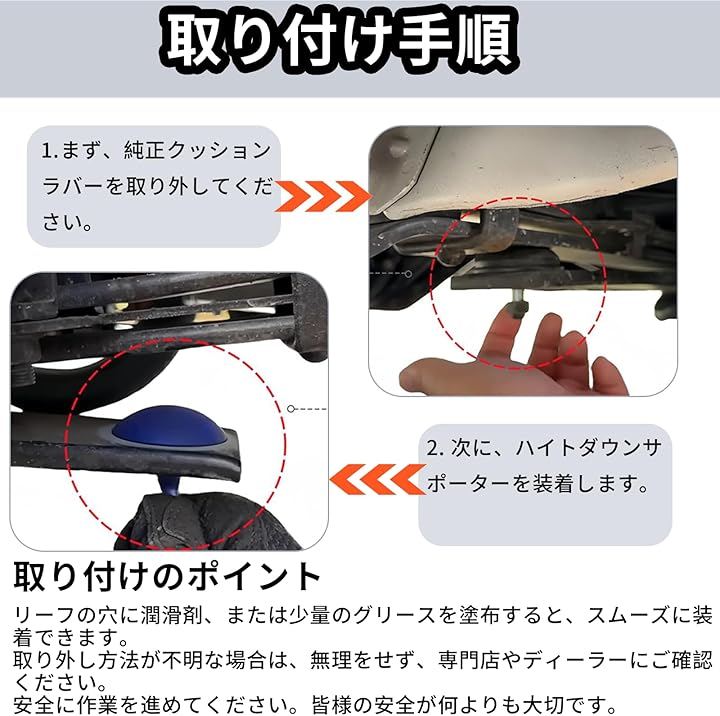 取り付け手順

1.まず、純正クッションラバーを取り外してください。

2. 次に、ハイトダウンサポーターを装着します。

取り付けのポイント

リーフの穴に潤滑剤、または少量のグリースを塗布すると、スムーズに装着できます。
取り外し方法が不明な場合は、無理をせず、専門店やディーラーにご確認ください。
安全に作業を進めてください。皆様の安全が何よりも大切です。