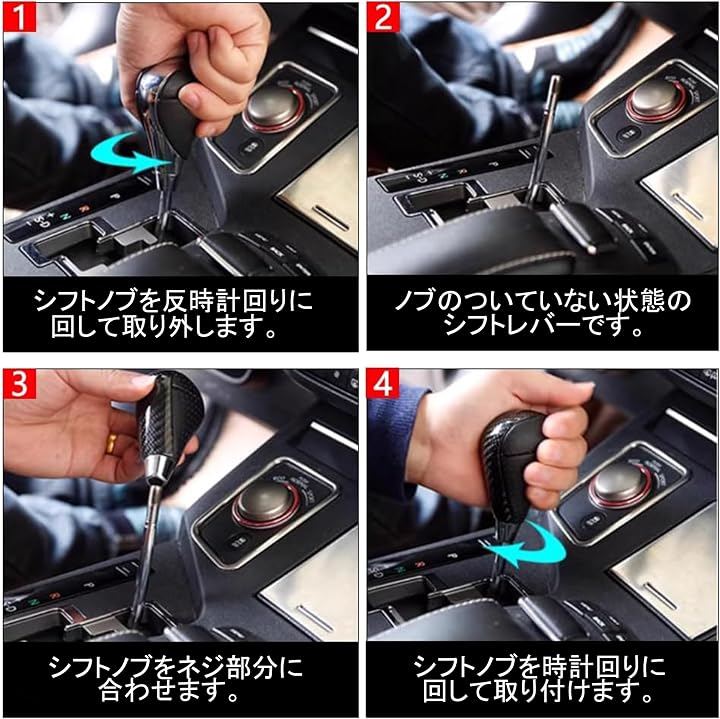 1

シフトノブを反時計回りに回して取り外します。

2

ノブのついていない状態のシフトレバーです。

3

シフトノブをネジ部分に合わせます。

4

シフトノブを時計回りに回して取り付けます。