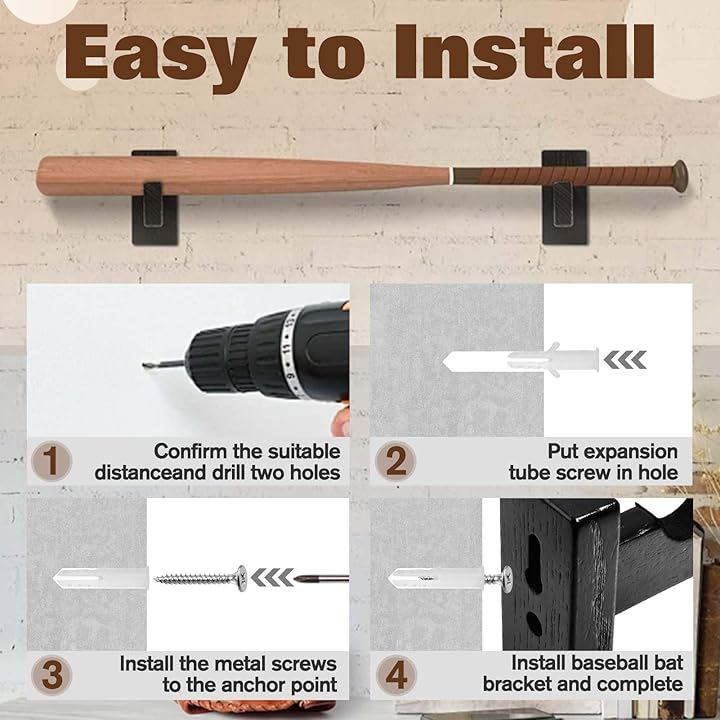 Easy to Install

9 11 13

1 Confirm the suitable distanceand drill two holes

2 Put expansion tube screw in hole

3 Install the metal screws to the anchor point

4 Install baseball bat bracket and complete