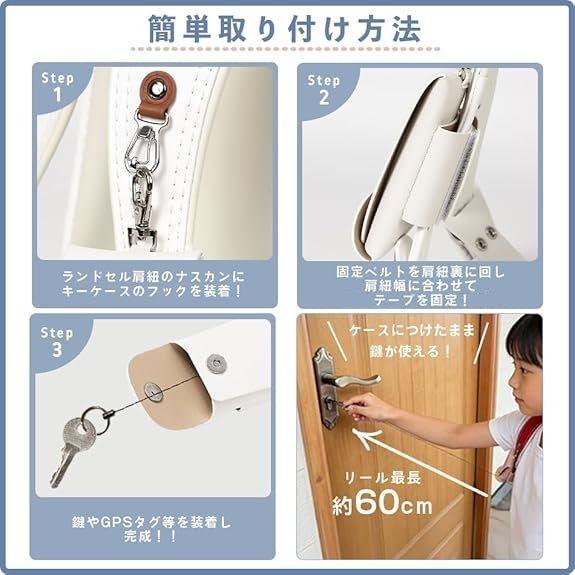 簡単取り付け方法

Step 1

ランドセル肩紐のナスカンに
キーケースのフックを装着！

Step 2

固定ベルトを肩紐裏に回し
肩紐幅に合わせて
テープを固定！

Step 3

鍵やGPSタグ等を装着し
完成！！

ケースにつけたまま
鍵が使える！

リール最長
約60cm