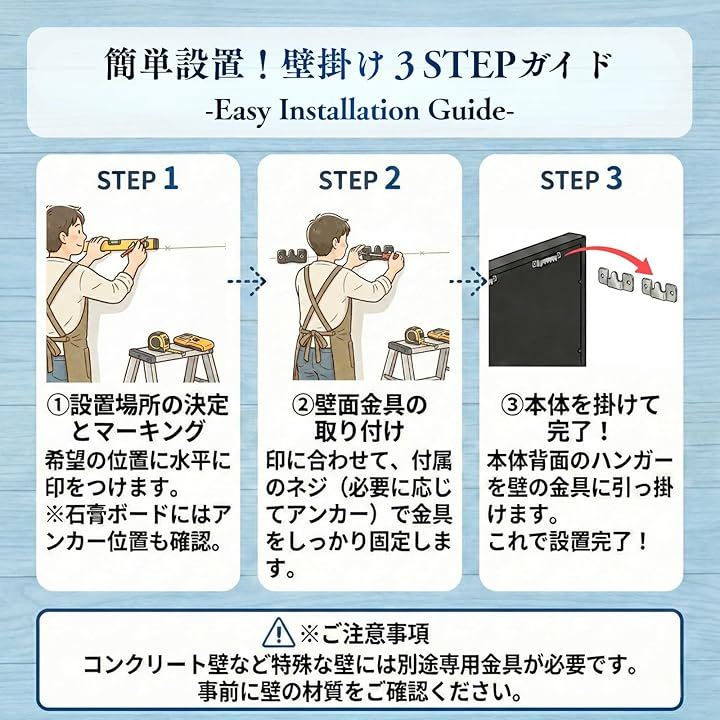 簡単設置！壁掛け３STEPガイド
-Easy Installation Guide-

STEP 1

①設置場所の決定とマーキング
希望の位置に水平に印をつけます。
※石膏ボードにはアンカー位置も確認。

STEP 2

②壁面金具の取り付け
印に合わせて、付属のネジ（必要に応じてアンカー）で金具をしっかり固定します。

STEP 3

③本体を掛けて完了！
本体背面のハンガーを壁の金具に引っ掛けます。
これで設置完了！

※ご注意事項
コンクリート壁など特殊な壁には別途専用金具が必要です。
事前に壁の材質をご確認ください。