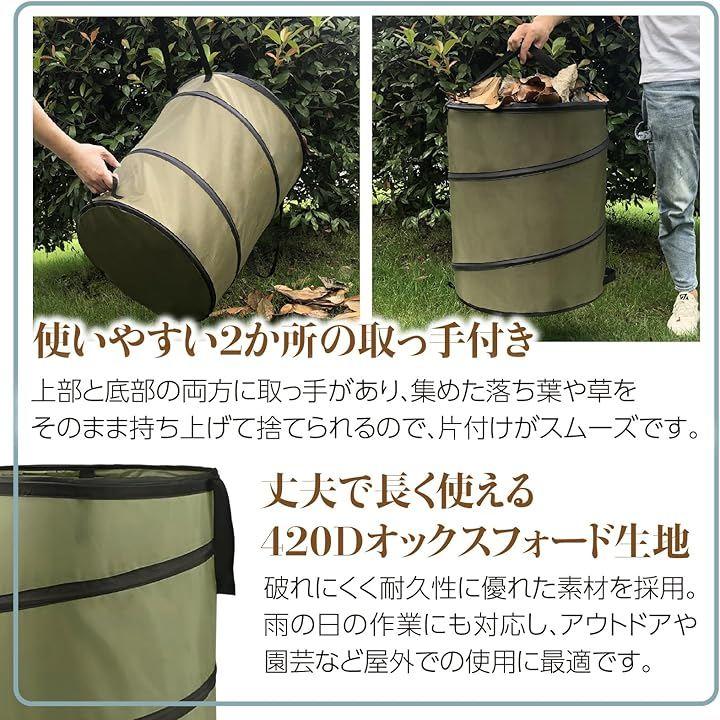 使いやすい2か所の取っ手付き

上部と底部の両方に取っ手があり、集めた落ち葉や草をそのまま持ち上げて捨てられるので、片付けがスムーズです。

丈夫で長く使える
420Dオックスフォード生地

破れにくく耐久性に優れた素材を採用。雨の日の作業にも対応し、アウトドアや園芸など屋外での使用に最適です。