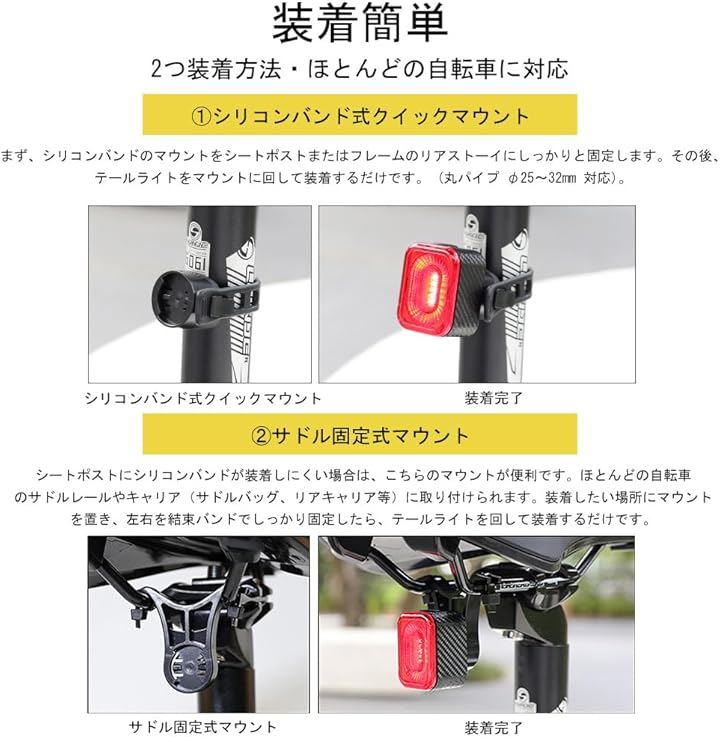 装着簡単

2つ装着方法・ほとんどの自転車に対応

①シリコンバンド式クイックマウント

まず、シリコンバンドのマウントをシートポストまたはフレームのリアストーイにしっかりと固定します。その後、テールライトをマウントに回して装着するだけです。（丸パイプ φ25～32㎜ 対応）。

シリコンバンド式クイックマウント

装着完了

②サドル固定式マウント

シートポストにシリコンバンドが装着しにくい場合は、こちらのマウントが便利です。ほとんどの自転車のサドルレールやキャリア（サドルバッグ、リアキャリア等）に取り付けられます。装着したい場所にマウントを置き、左右を結束バンドでしっかり固定したら、テールライトを回して装着するだけです。

サドル固定式マウント

装着完了