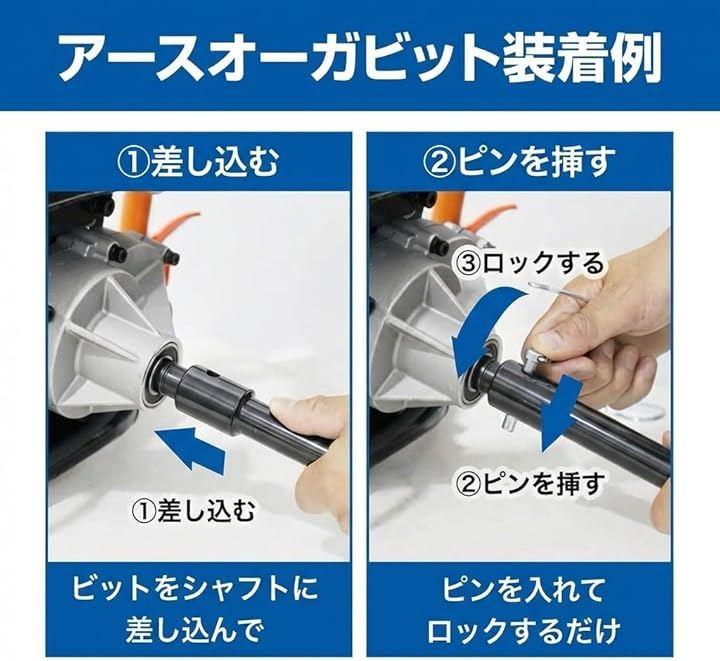 アースオーガビット装着例

①差し込む

①差し込む

ビットをシャフトに差し込んで

②ピンを挿す

③ロックする

②ピンを挿す

ピンを入れてロックするだけ