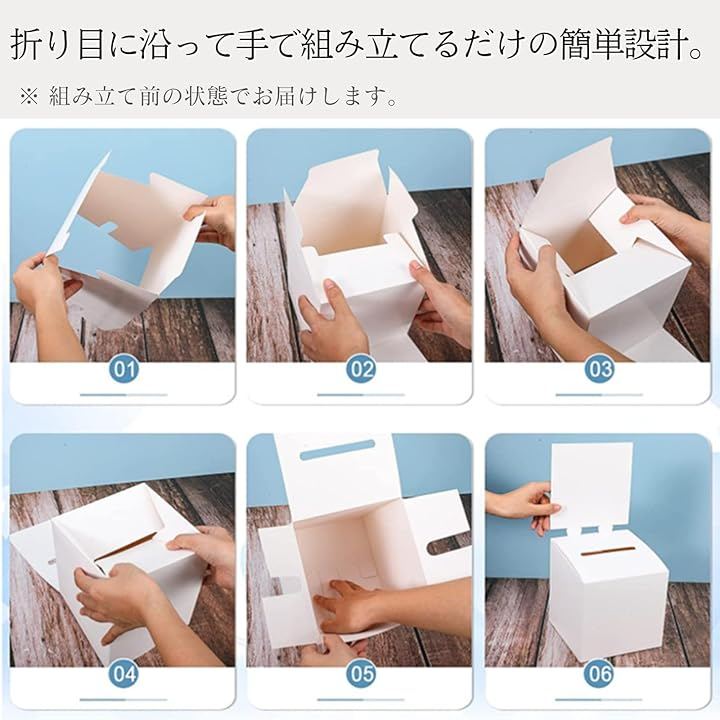 折り目に沿って手で組み立てるだけの簡単設計。

※ 組み立て前の状態でお届けします。

01

02

03

04

05

06