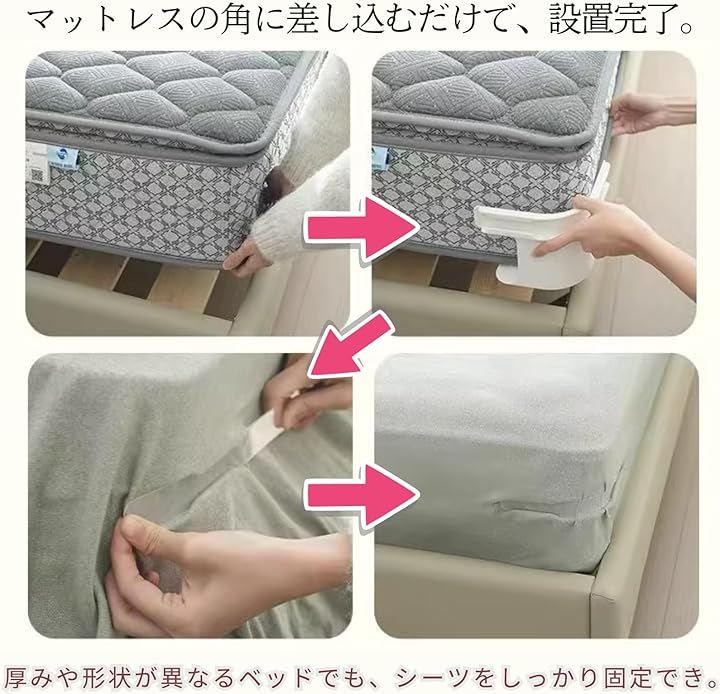 マットレスの角に差し込むだけで、設置完了。

厚みや形状が異なるベッドでも、シーツをしっかり固定でき。