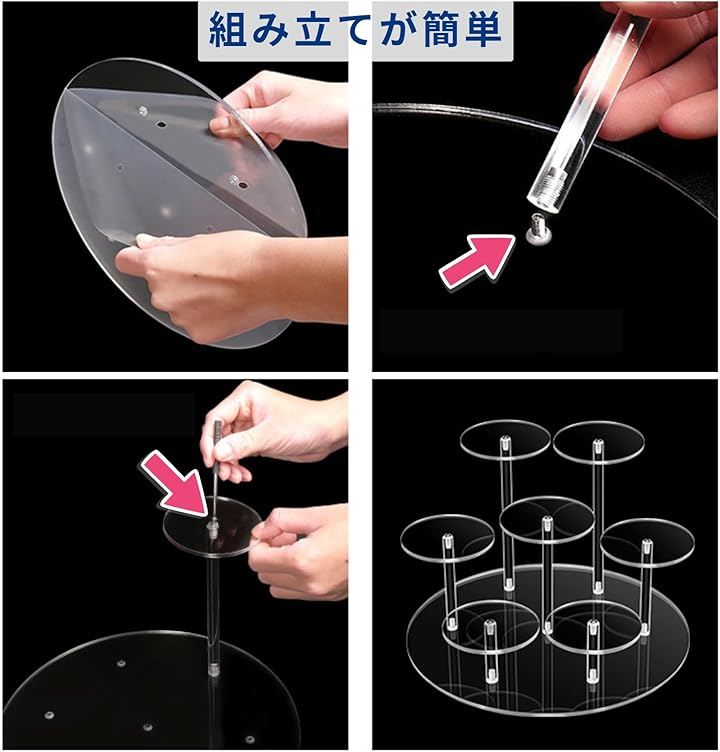 組み立てが簡単