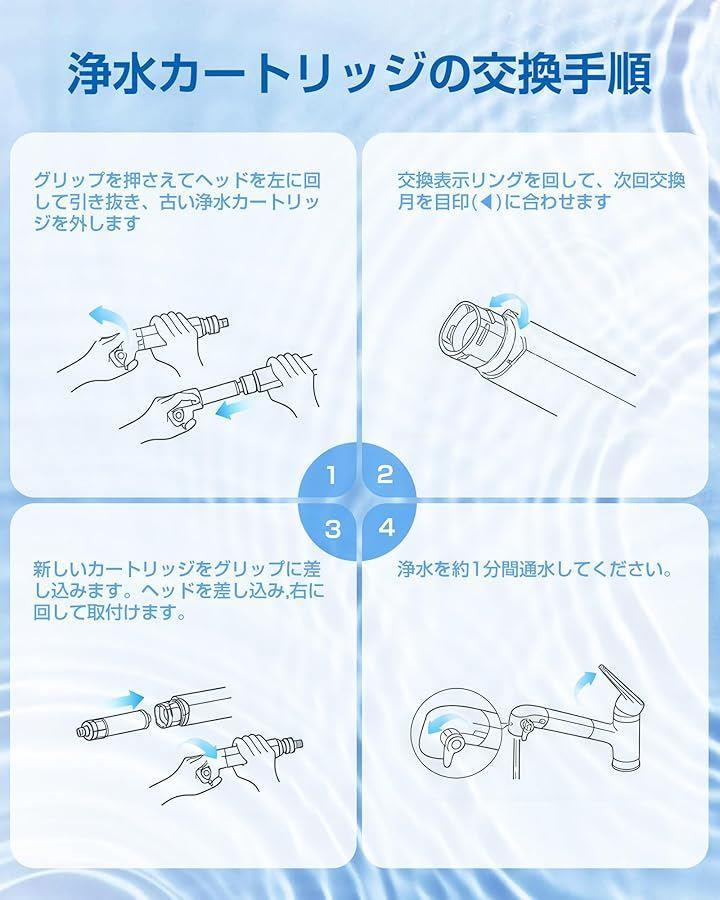 浄水カートリッジの交換手順

グリップを押さえてヘッドを左に回して引き抜き、古い浄水カートリッジを外します

交換表示リングを回して、次回交換月を目印(◀)に合わせます

1
2
3
4

新しいカートリッジをグリップに差し込みます。ヘッドを差し込み,右に回して取付けます。

浄水を約1分間通水してください。