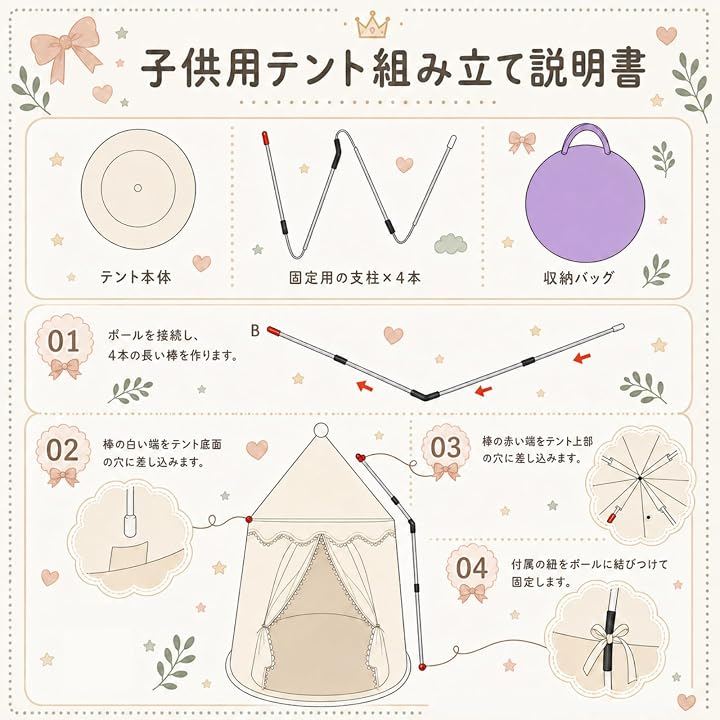 子供用テント組み立て説明書

テント本体

固定用の支柱×4本

収納バッグ

01
ポールを接続し、4本の長い棒を作ります。

B

02
棒の白い端をテント底面の穴に差し込みます。

03
棒の赤い端をテント上部の穴に差し込みます。

04
付属の紐をポールに結びつけて固定します。