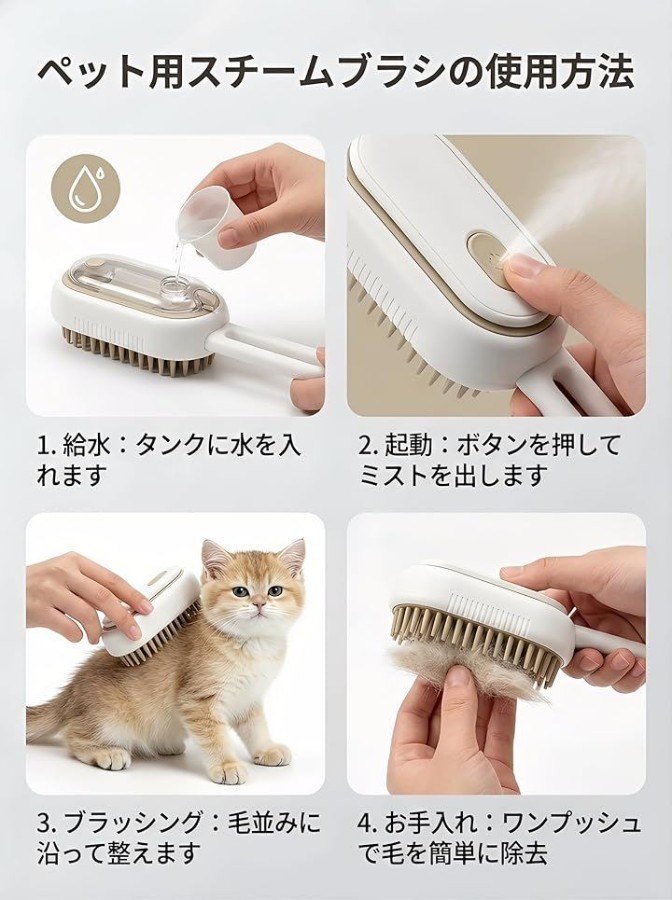 ペット用スチームブラシの使用方法

1.給水：タンクに水を入れます

2.起動：ボタンを押してミストを出します

3.ブラッシング：毛並みに沿って整えます

4.お手入れ：ワンプッシュで毛を簡単に除去