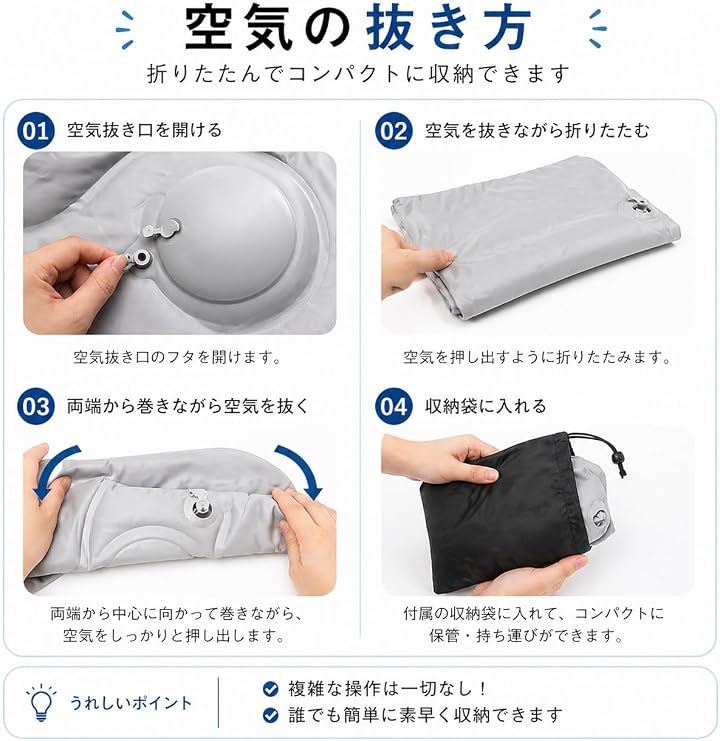 空気の抜き方

折りたたんでコンパクトに収納できます

01 空気抜き口を開ける

空気抜き口のフタを開けます。

02 空気を抜きながら折りたたむ

空気を押し出すように折りたたみます。

03 両端から巻きながら空気を抜く

両端から中心に向かって巻きながら、空気をしっかりと押し出します。

04 収納袋に入れる

付属の収納袋に入れて、コンパクトに保管・持ち運びができます。

うれしいポイント

複雑な操作は一切なし！

誰でも簡単に素早く収納できます