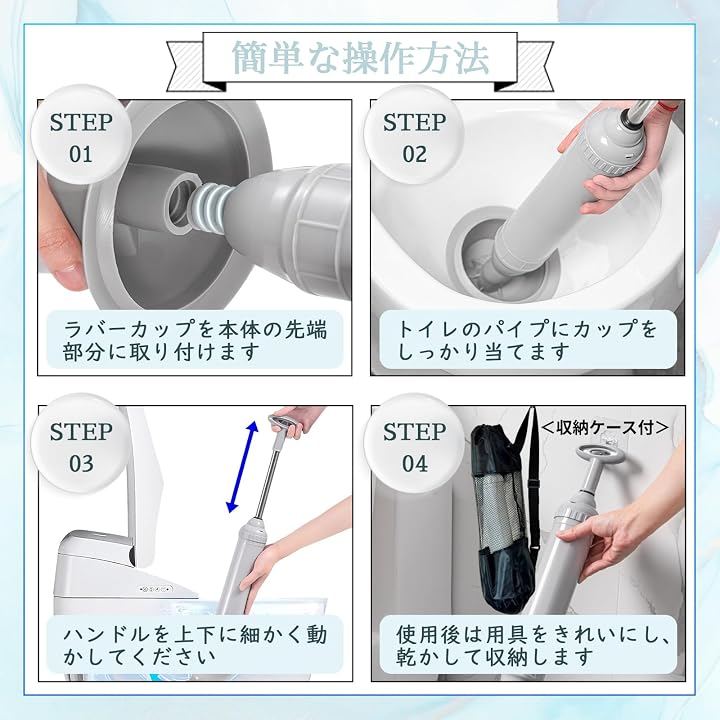 簡単な操作方法

STEP 01

ラバーカップを本体の先端部分に取り付けます

STEP 02

トイレのパイプにカップをしっかり当てます

STEP 03

ハンドルを上下に細かく動かしてください

STEP 04

＜収納ケース付＞

使用後は用具をきれいにし、乾かして収納します