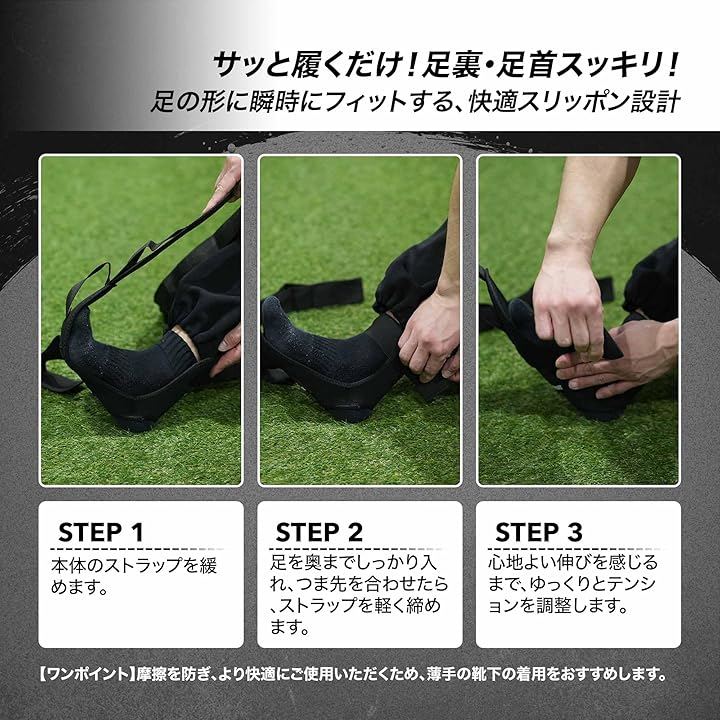 サッと履くだけ！足裏・足首スッキリ！
足の形に瞬時にフィットする、快適スリッポン設計

STEP 1
本体のストラップを緩めます。

STEP 2
足を奥までしっかり入れ、つま先を合わせたら、ストラップを軽く締めます。

STEP 3
心地よい伸びを感じるまで、ゆっくりとテンションを調整します。

【ワンポイント】摩擦を防ぎ、より快適にご使用いただくため、薄手の靴下の着用をおすすめします。