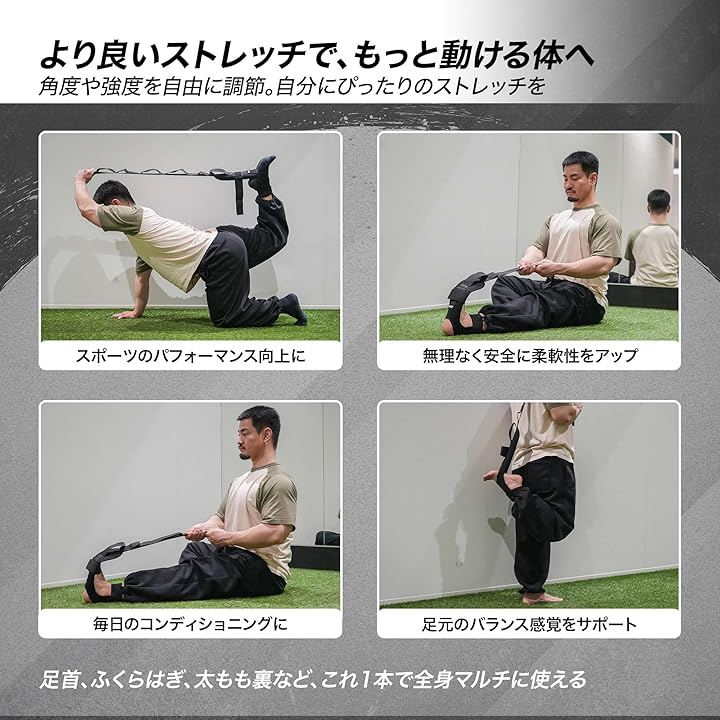 より良いストレッチで、もっと動ける体へ
角度や強度を自由に調節。自分にぴったりのストレッチを

スポーツのパフォーマンス向上に

無理なく安全に柔軟性をアップ

毎日のコンディショニングに

足元のバランス感覚をサポート

足首、ふくらはぎ、太もも裏など、これ1本で全身マルチに使える