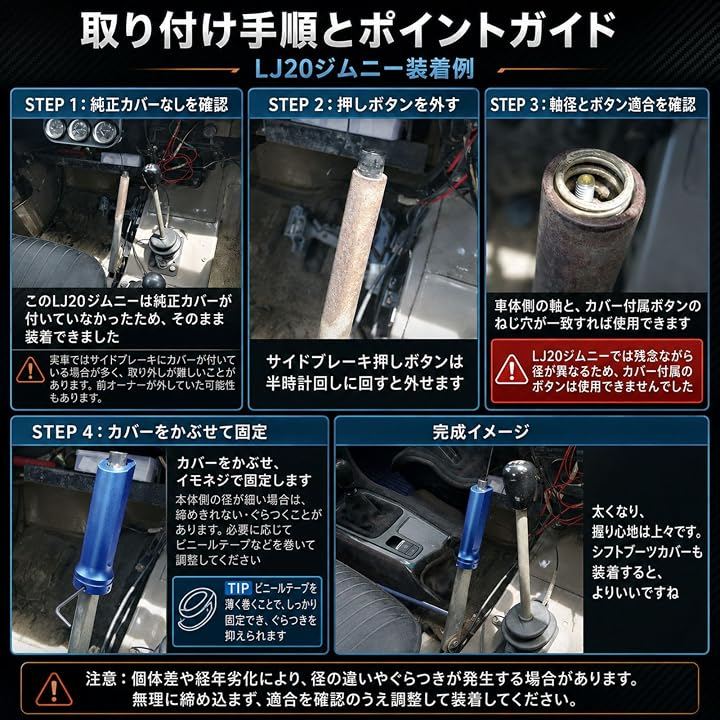 取り付け手順とポイントガイド

LJ20ジムニー装着例

STEP 1：純正カバーなしを確認

このLJ20ジムニーは純正カバーが付いていなかったため、そのまま装着できました

実車ではサイドブレーキにカバーが付いている場合が多く、取り外しが難しいことがあります。前オーナーが外していた可能性もあります。

STEP 2：押しボタンを外す

サイドブレーキ押しボタンは半時計回しに回すと外せます

STEP 3：軸径とボタン適合を確認

車体側の軸と、カバー付属ボタンのねじ穴が一致すれば使用できます

LJ20ジムニーでは残念ながら径が異なるため、カバー付属のボタンは使用できませんでした

STEP 4：カバーをかぶせて固定

カバーをかぶせ、イモネジで固定します

本体側の径が細い場合は、締めきれない・ぐらつくことがあります。必要に応じてビニールテープなどを巻いて調整してください

TIP ビニールテープを薄く巻くことで、しっかり固定でき、ぐらつきを抑えられます

完成イメージ

太くなり、握り心地は上々です。シフトブーツカバーも装着すると、よりいいですね

注意：個体差や経年劣化により、径の違いやぐらつきが発生する場合があります。無理に締め込まず、適合を確認のうえ調整して装着してください。