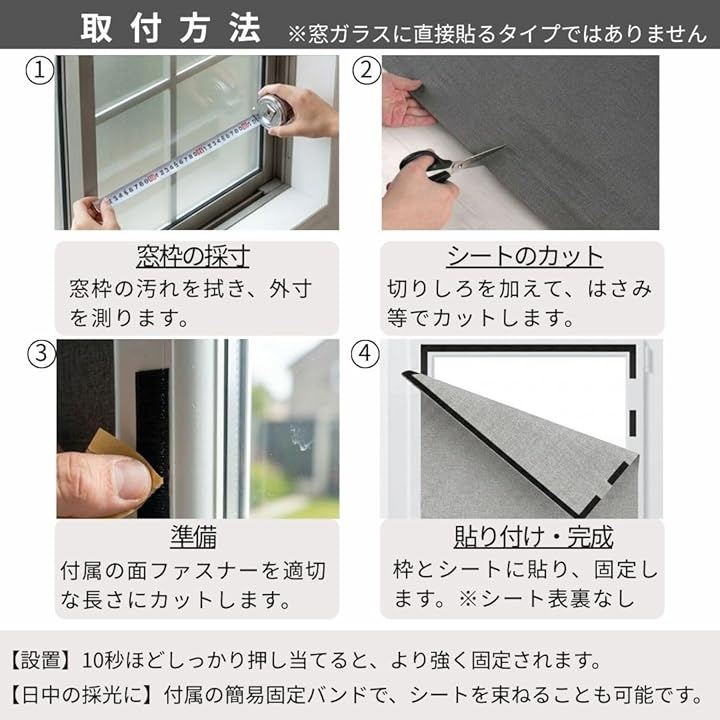 取付方法 ※窓ガラスに直接貼るタイプではありません

①

窓枠の採寸
窓枠の汚れを拭き、外寸を測ります。

②

シートのカット
切りしろを加えて、はさみ等でカットします。

③

準備
付属の面ファスナーを適切な長さにカットします。

④

貼り付け・完成
枠とシートに貼り、固定します。※シート表裏なし

【設置】10秒ほどしっかり押し当てると、より強く固定されます。

【日中の採光に】付属の簡易固定バンドで、シートを束ねることも可能です。