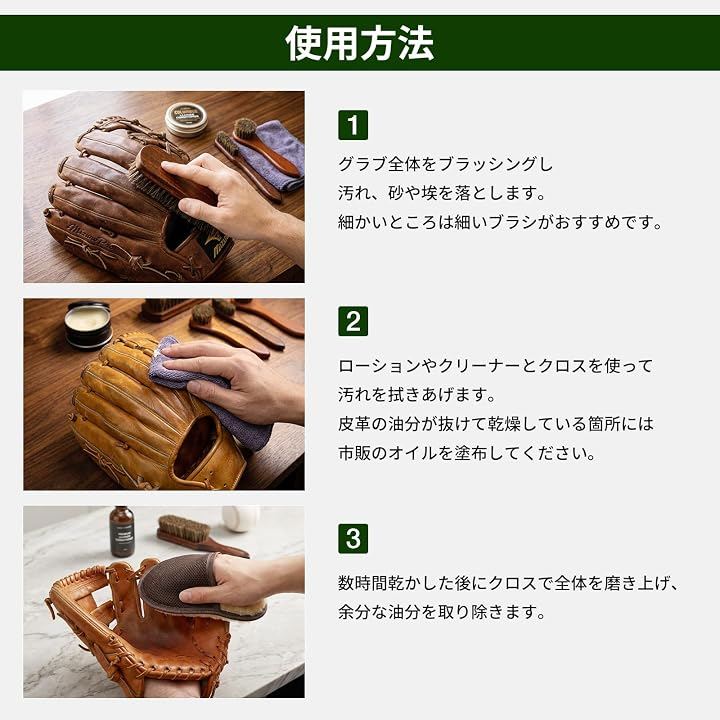 使用方法

1

グラブ全体をブラッシングし
汚れ、砂や埃を落とします。
細かいところは細いブラシがおすすめです。

2

ローションやクリーナーとクロスを使って
汚れを拭きあげます。
皮革の油分が抜けて乾燥している箇所には
市販のオイルを塗布してください。

3

数時間乾かした後にクロスで全体を磨き上げ、
余分な油分を取り除きます。