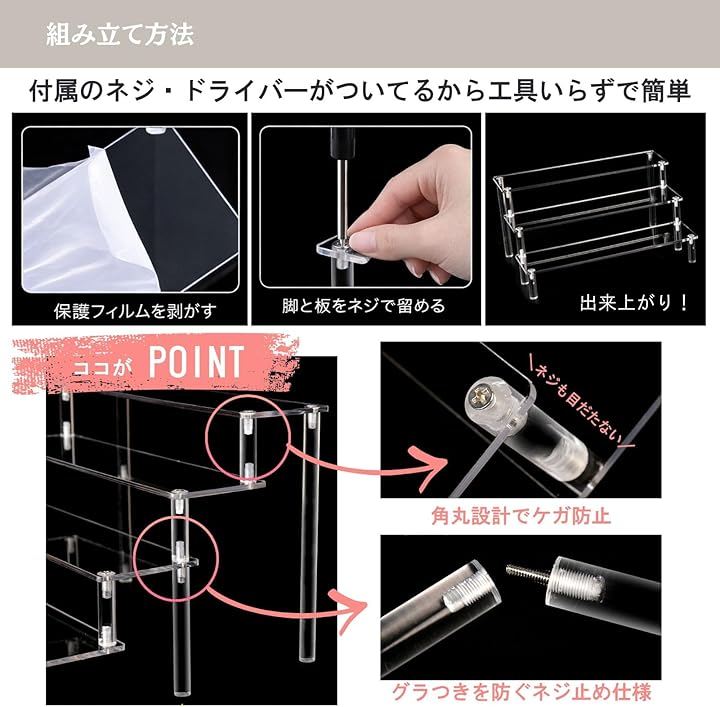 組み立て方法

付属のネジ・ドライバーがついてるから工具いらずで簡単

保護フィルムを剥がす

脚と板をネジで留める

出来上がり！

ココが POINT

ネジも目だたない

角丸設計でケガ防止

グラつきを防ぐネジ止め仕様