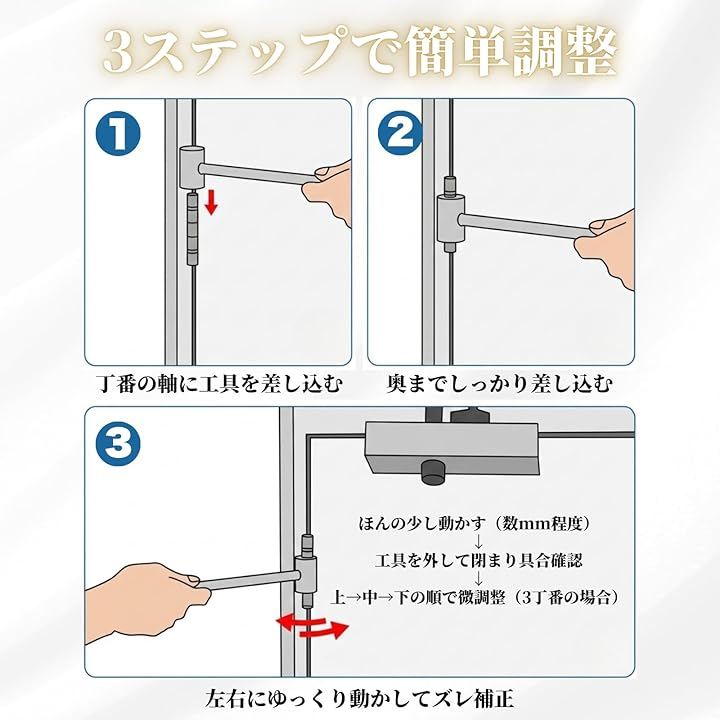 3ステップで簡単調整

1

丁番の軸に工具を差し込む

2

奥までしっかり差し込む

3

ほんの少し動かす（数mm程度）
↓
工具を外して閉まり具合確認
↓
上→中→下の順で微調整（3丁番の場合）

左右にゆっくり動かしてズレ補正