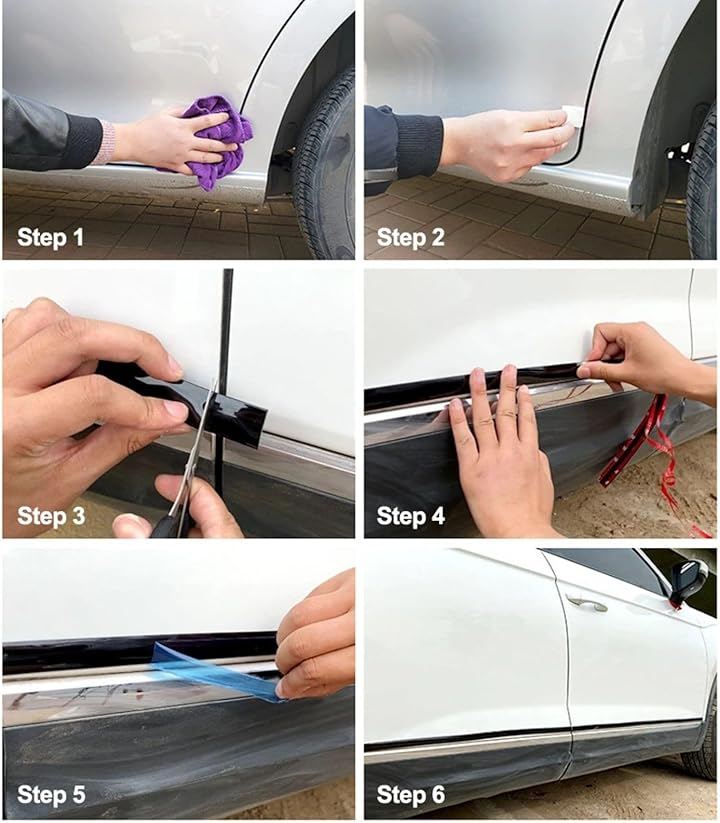 Step 1

Step 2

Step 3

Step 4

Step 5

Step 6