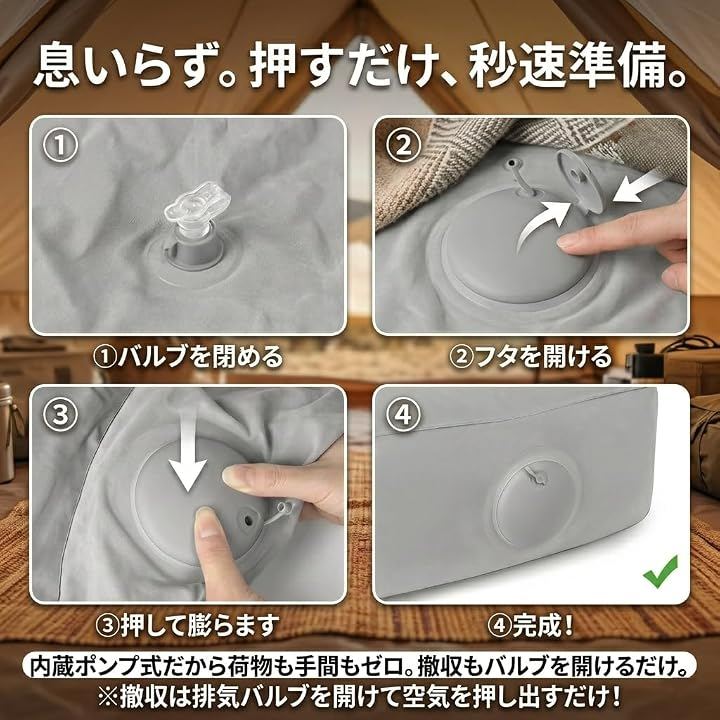 息いらず。押すだけ、秒速準備。

①

②

①バルブを閉める

②フタを開ける

③

④

③押して膨らます

④完成！

内蔵ポンプ式だから荷物も手間もゼロ。撤収もバルブを開けるだけ。
※撤収は排気バルブを開けて空気を押し出すだけ！