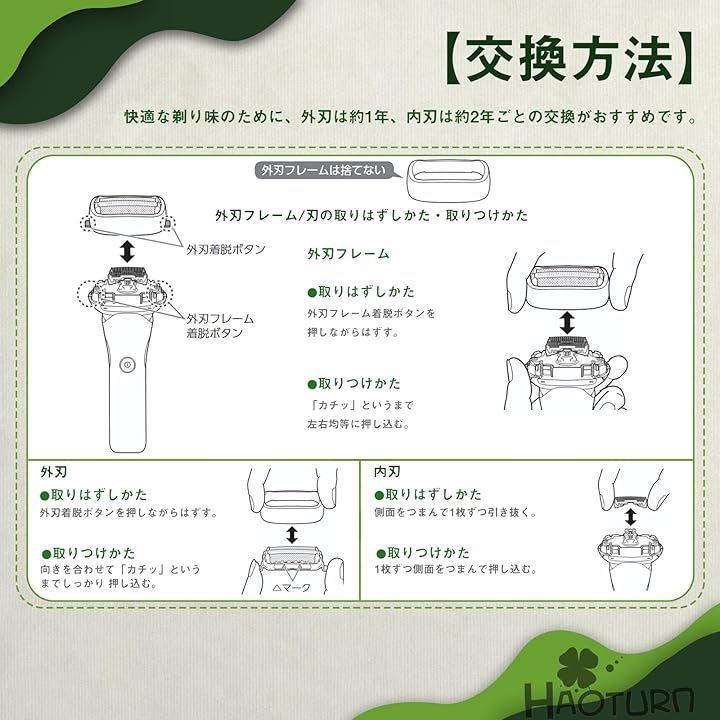 【交換方法】

快適な剃り味のために、外刃は約1年、内刃は約2年ごとの交換がおすすめです。

外刃フレームは捨てない

外刃フレーム/刃の取りはずしかた・取りつけかた

外刃着脱ボタン

外刃フレーム着脱ボタン

外刃フレーム

●取りはずしかた
外刃フレーム着脱ボタンを押しながらはずす。

●取りつけかた
「カチッ」というまで左右均等に押し込む。

外刃

●取りはずしかた
外刃着脱ボタンを押しながらはずす。

●取りつけかた
向きを合わせて「カチッ」というまでしっかり 押し込む。

△マーク

内刃

●取りはずしかた
側面をつまんで1枚ずつ引き抜く。

●取りつけかた
1枚ずつ側面をつまんで押し込む。

HAOTURN