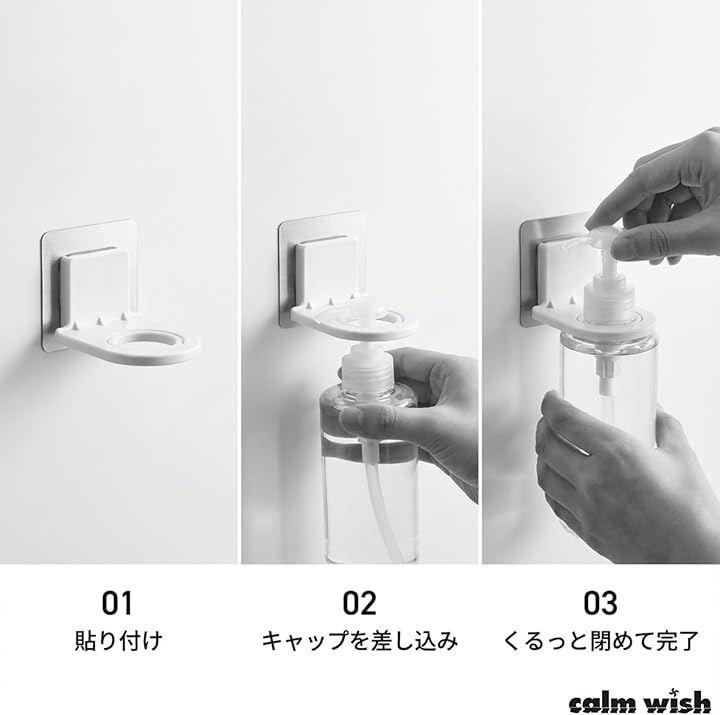 01
貼り付け

02
キャップを差し込み

03
くるっと閉めて完了

calm wish