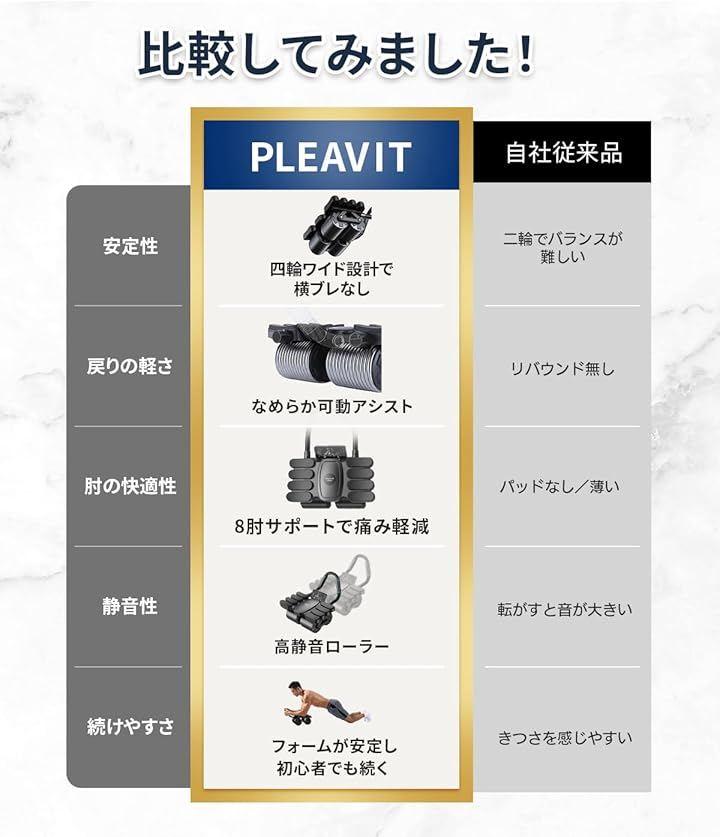 比較してみました!

|  | PLEAVIT | 自社従来品 |
|---|---|---|
| 安定性 | 四輪ワイド設計で横ブレなし | 二輪でバランスが難しい |
| 戻りの軽さ | なめらか可動アシスト | リバウンド無し |
| 肘の快適性 | 8肘サポートで痛み軽減 | パッドなし/薄い |
| 静音性 | 高静音ローラー | 転がすと音が大きい |
| 続けやすさ | フォームが安定し初心者でも続く | きつさを感じやすい |