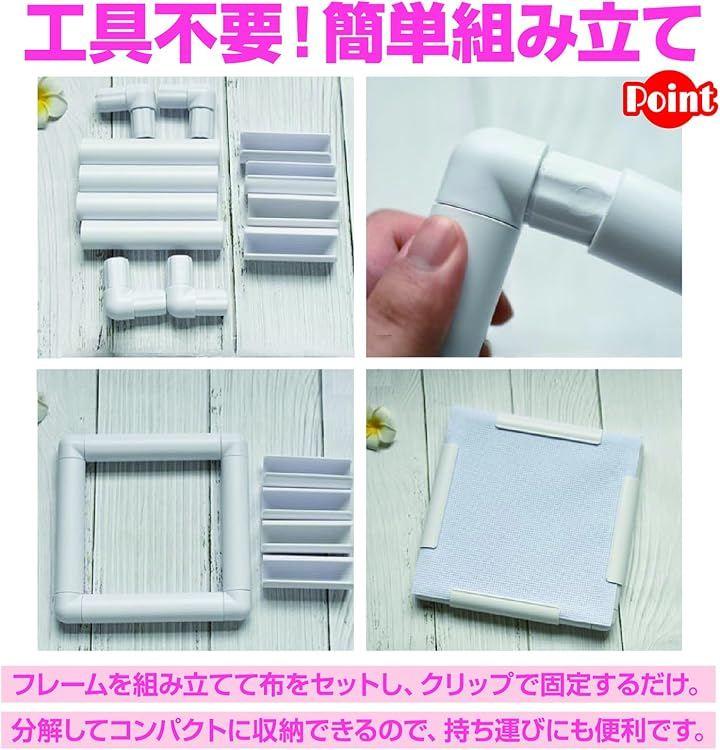 工具不要！簡単組み立て

Point

フレームを組み立てて布をセットし、クリップで固定するだけ。

分解してコンパクトに収納できるので、持ち運びにも便利です。