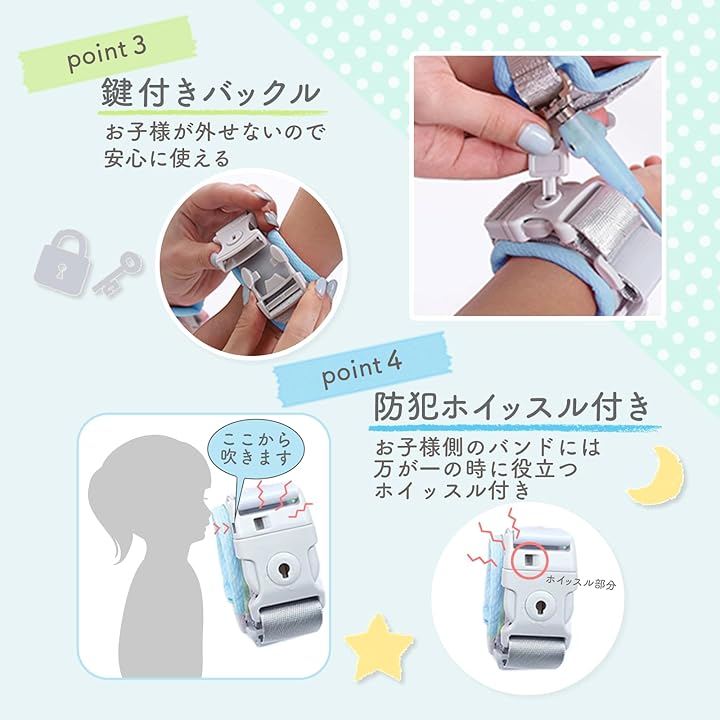 point 3

鍵付きバックル

お子様が外せないので
安心に使える

point 4

防犯ホイッスル付き

お子様側のバンドには
万が一の時に役立つ
ホイッスル付き

ここから
吹きます

ホイッスル部分