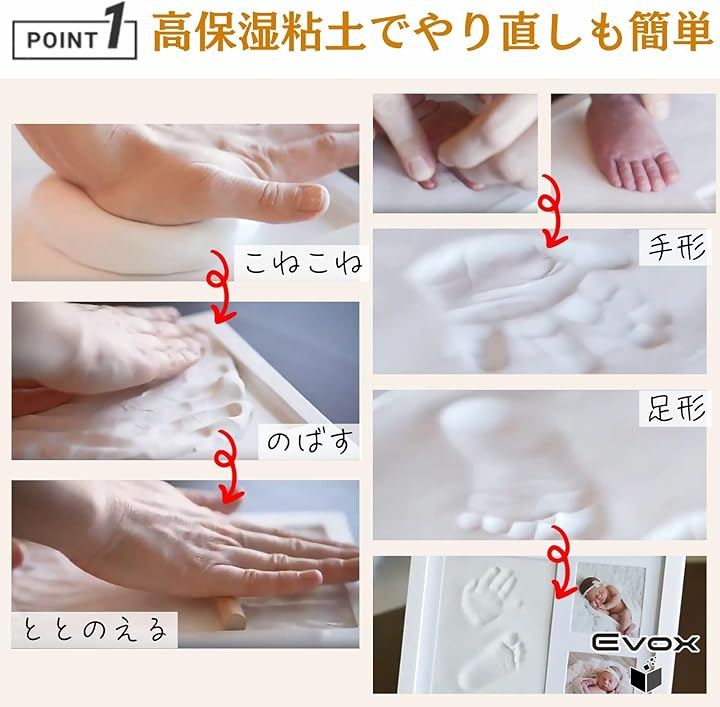 POINT 1 高保湿粘土でやり直しも簡単

こねこね

のばす

ととのえる

手形

足形

EVOX