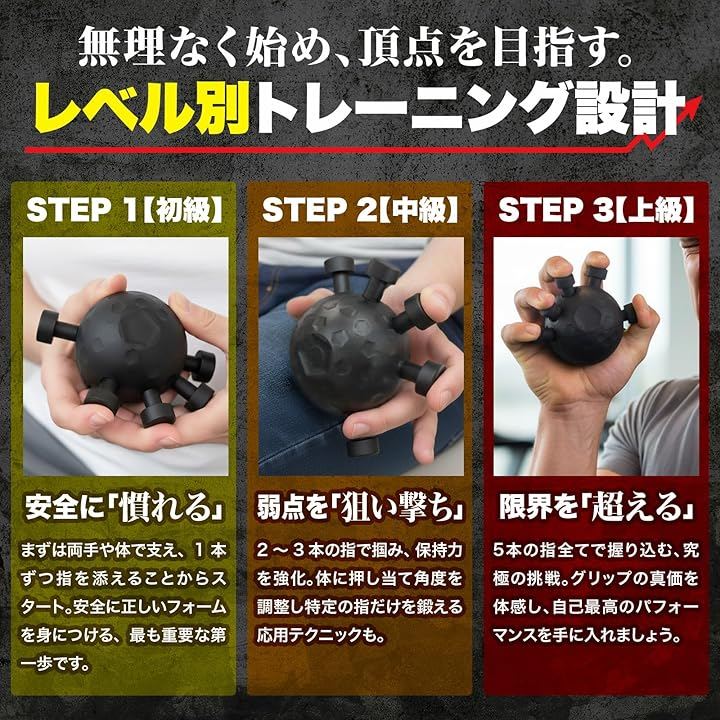 無理なく始め、頂点を目指す。
レベル別トレーニング設計

STEP 1【初級】

安全に「慣れる」

まずは両手や体で支え、１本ずつ指を添えることからスタート。安全に正しいフォームを身につける、最も重要な第一歩です。

STEP 2【中級】

弱点を「狙い撃ち」

２～３本の指で掴み、保持力を強化。体に押し当て角度を調整し特定の指だけを鍛える応用テクニックも。

STEP 3【上級】

限界を「超える」

5本の指全てで握り込む、究極の挑戦。グリップの真価を体感し、自己最高のパフォーマンスを手に入れましょう。