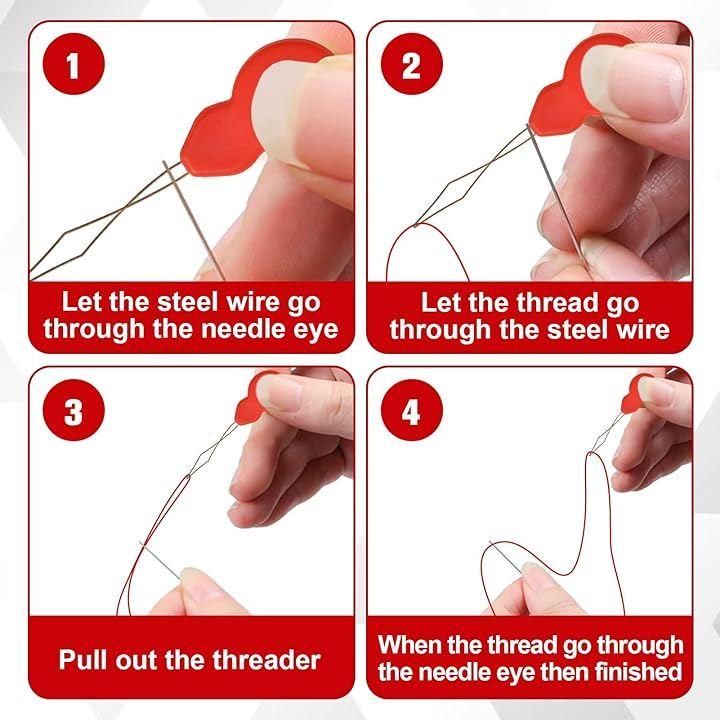 1

Let the steel wire go through the needle eye

2

Let the thread go through the steel wire

3

Pull out the threader

4

When the thread go through the needle eye then finished