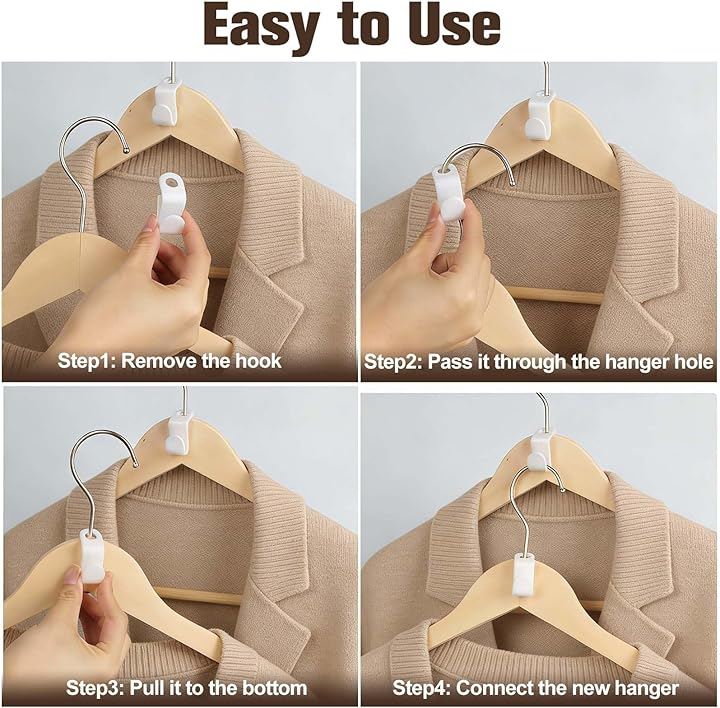 Easy to Use

Step1: Remove the hook

Step2: Pass it through the hanger hole

Step3: Pull it to the bottom

Step4: Connect the new hanger