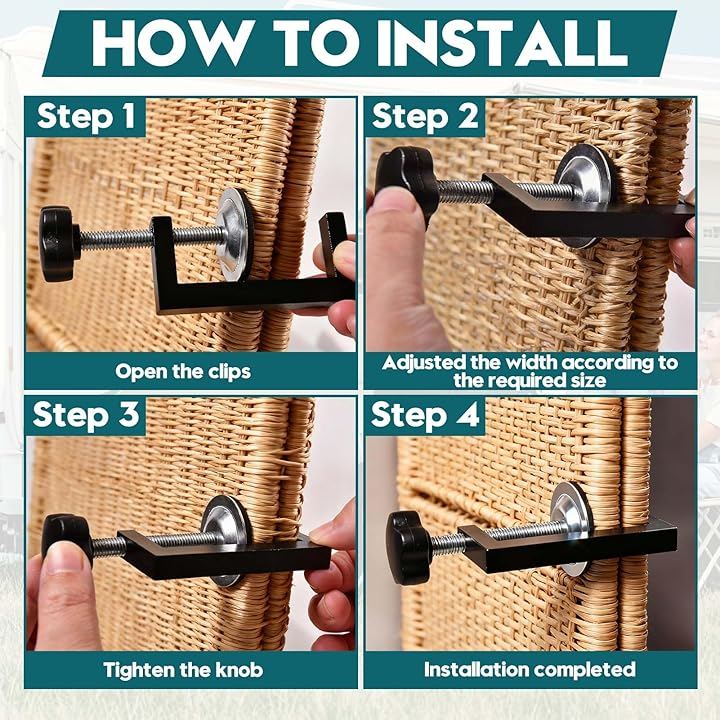 HOW TO INSTALL

Step 1

Open the clips

Step 2

Adjusted the width according to the required size

Step 3

Tighten the knob

Step 4

Installation completed