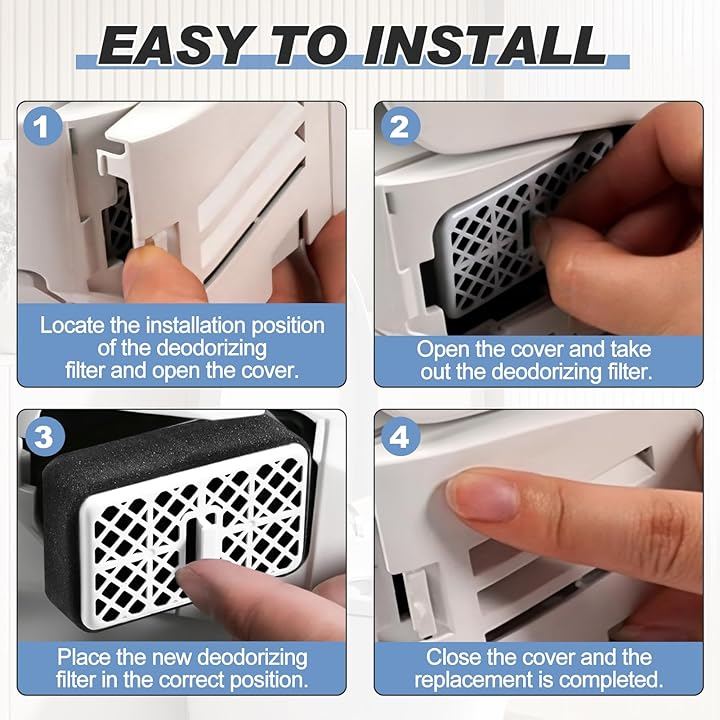 EASY TO INSTALL

1

Locate the installation position of the deodorizing filter and open the cover.

2

Open the cover and take out the deodorizing filter.

3

Place the new deodorizing filter in the correct position.

4

Close the cover and the replacement is completed.