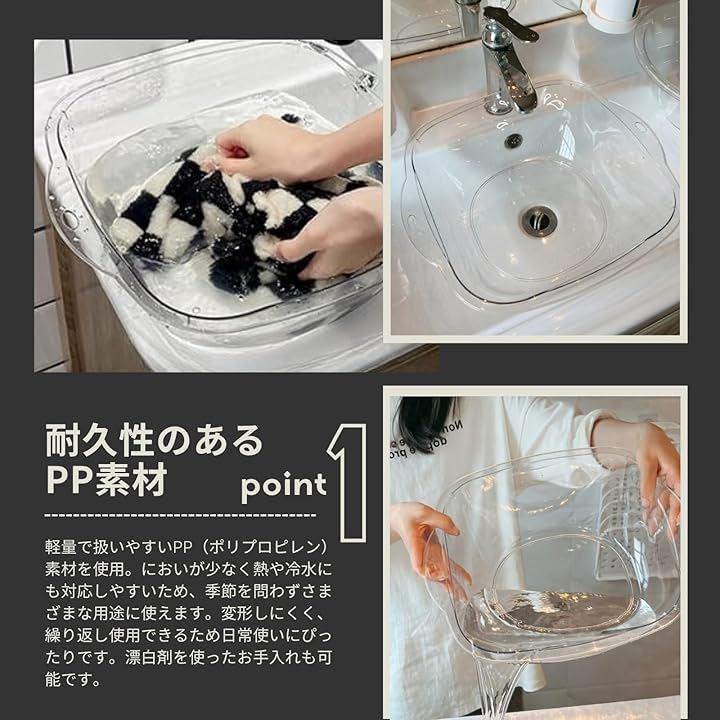 耐久性のある
PP素材

point 1

軽量で扱いやすいPP（ポリプロピレン）素材を使用。においが少なく熱や冷水にも対応しやすいため、季節を問わずさまざまな用途に使えます。変形しにくく、繰り返し使用できるため日常使いにぴったりです。漂白剤を使ったお手入れも可能です。