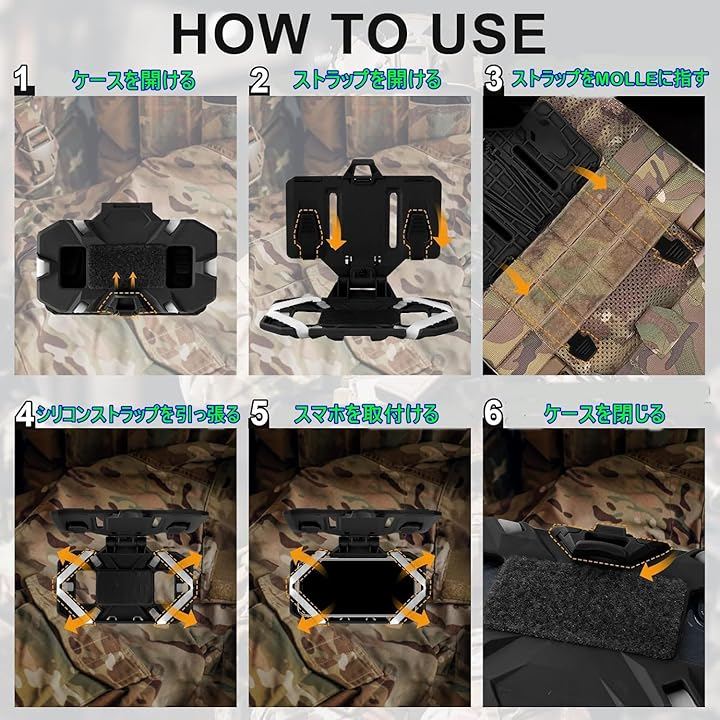 HOW TO USE

1 ケースを開ける

2 ストラップを開ける

3 ストラップをMOLLEに指す

4 シリコンストラップを引っ張る

5 スマホを取付ける

6 ケースを閉じる