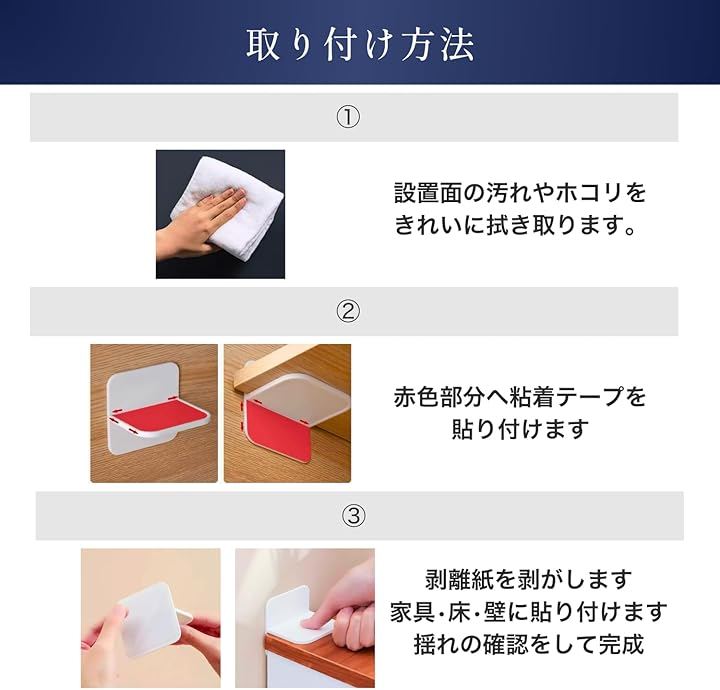 取り付け方法

①

設置面の汚れやホコリをきれいに拭き取ります。

②

赤色部分へ粘着テープを貼り付けます

③

剥離紙を剥がします
家具・床・壁に貼り付けます
揺れの確認をして完成