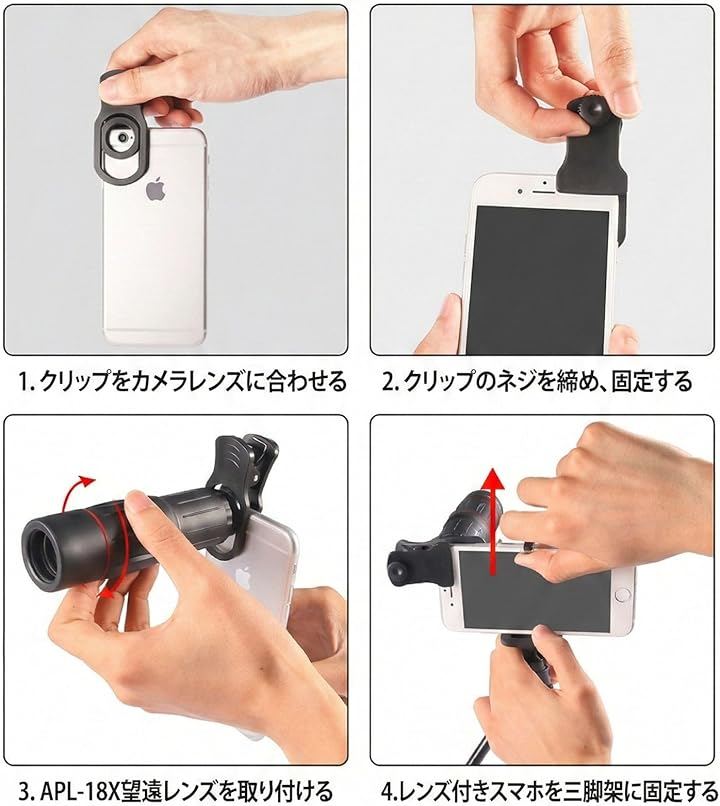 1. クリップをカメラレンズに合わせる

2. クリップのネジを締め、固定する

3. APL-18X望遠レンズを取り付ける

4.レンズ付きスマホを三脚架に固定する