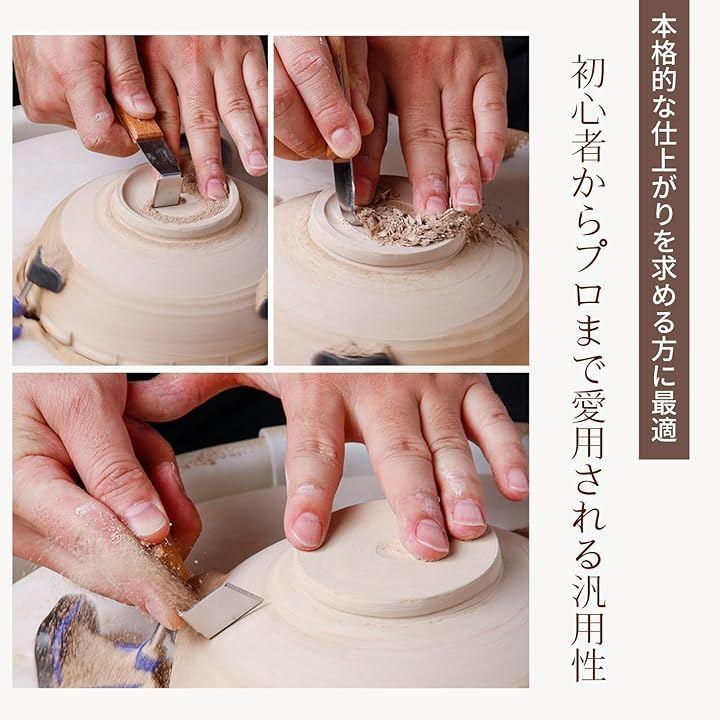 本格的な仕上がりを求める方に最適

初心者からプロまで愛用される汎用性